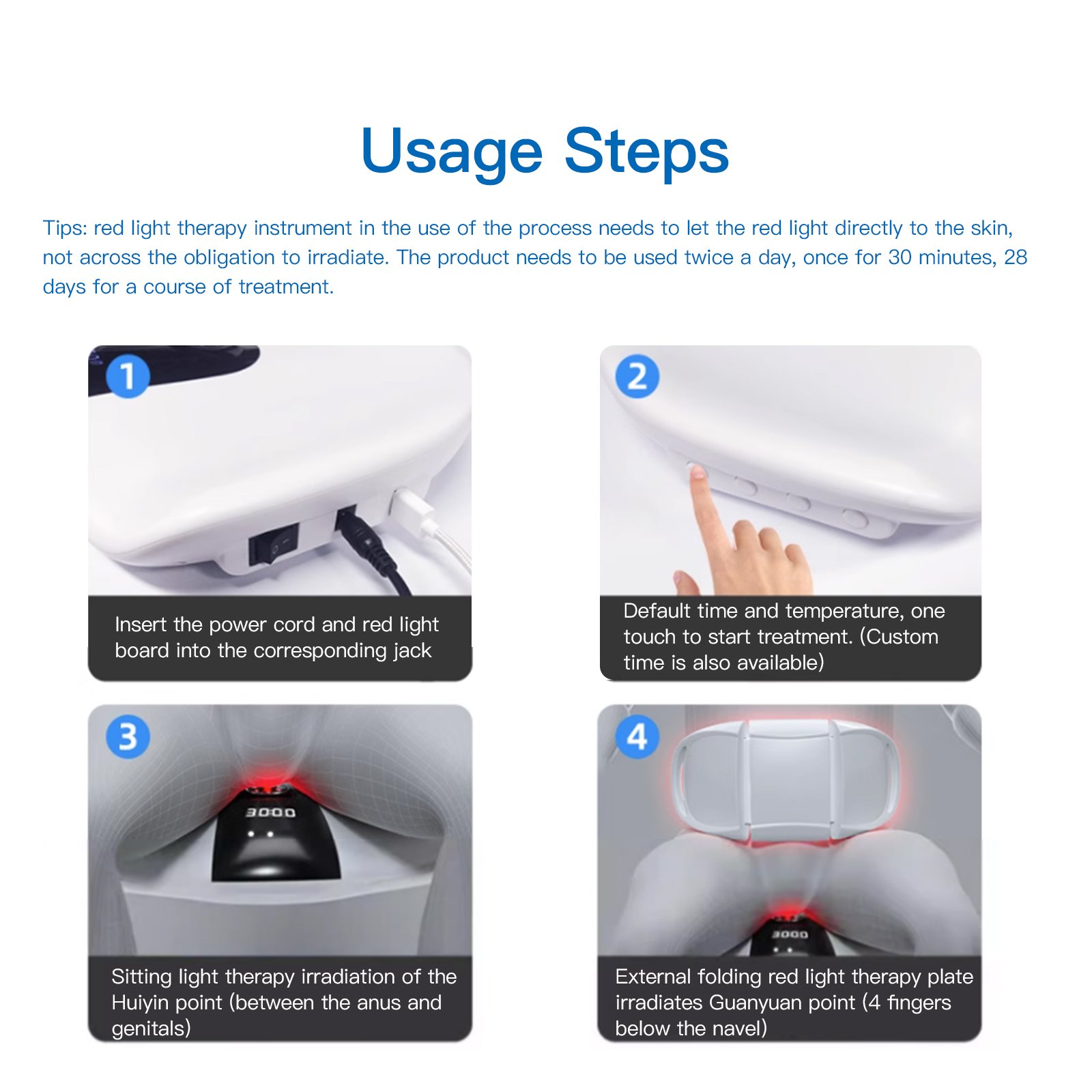 Usage Steps

Tips: red light therapy instrument in the use of the process needs to let the red light directly to the skin, not across the obligation to irradiate. The product needs to be used twice a day, once for 30 minutes, 28 days for a course of treatment.

1

Insert the power cord and red light board into the corresponding jack

2

Default time and temperature, one touch to start treatment. (Custom time is also available)

3

3000

Sitting light therapy irradiation of the Huiyin point (between the anus and genitals)

4

3000

External folding red light therapy plate irradiates Guanyuan point (4 fingers below the navel)