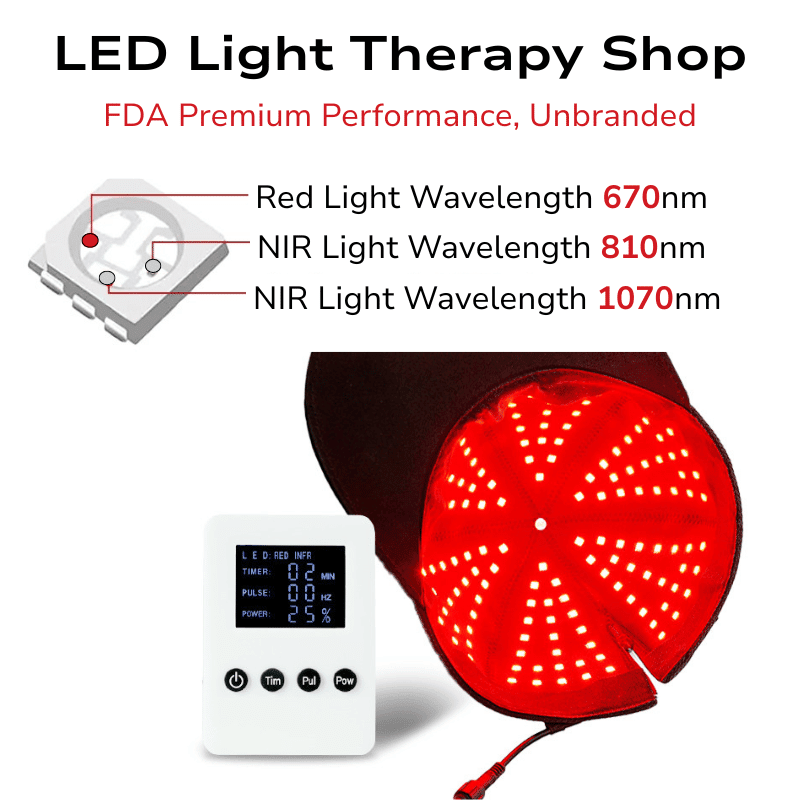 LED Light Therapy Shop

FDA Premium Performance, Unbranded

Red Light Wavelength 670nm
NIR Light Wavelength 810nm
NIR Light Wavelength 1070nm

L E D: RED INFR
TIMER: 02 MIN
PULSE: 00 HZ
POWER: 25 %

Tim Pul Pow